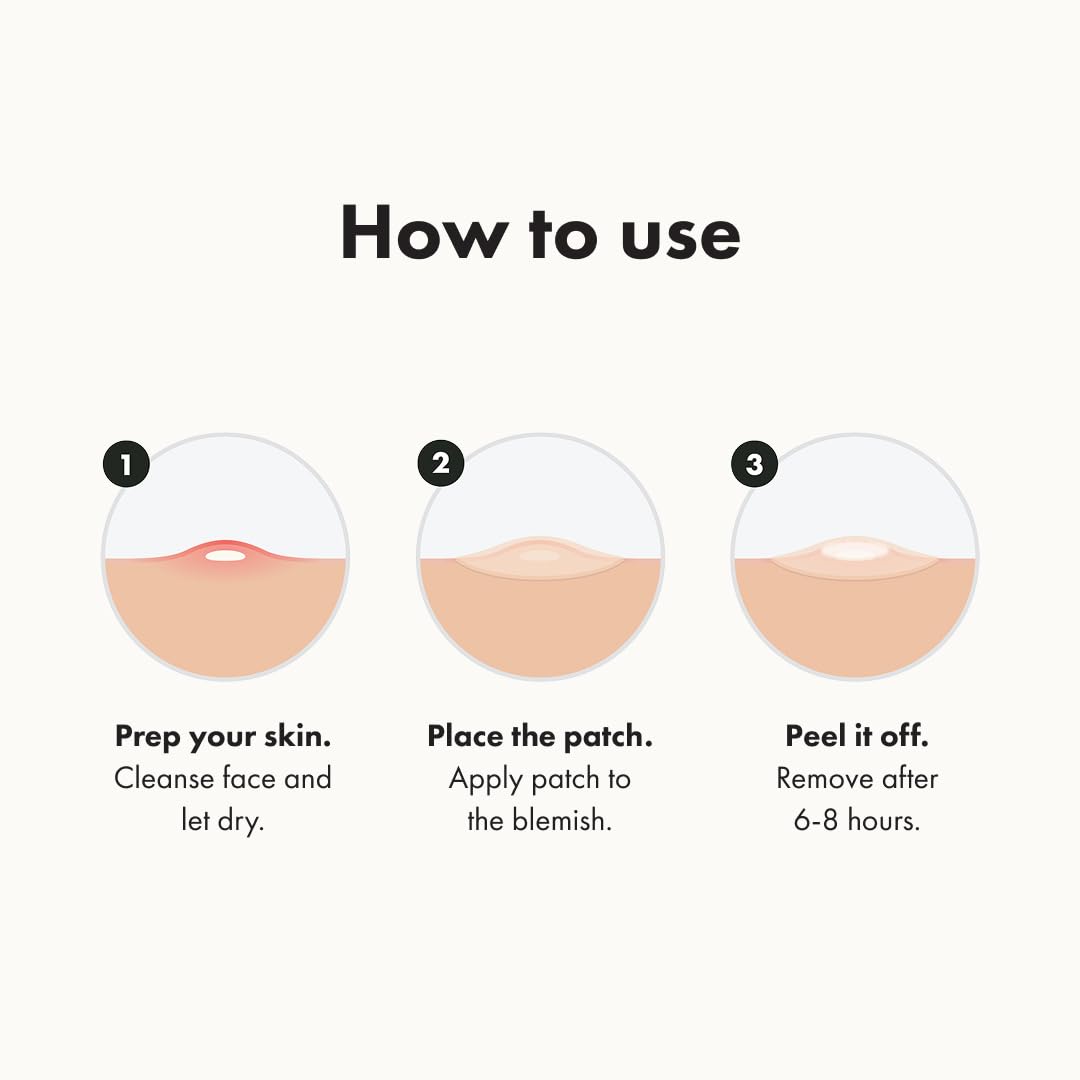 How to use

1

Prep your skin.
Cleanse face and let dry.

2

Place the patch.
Apply patch to the blemish.

3

Peel it off.
Remove after 6-8 hours.